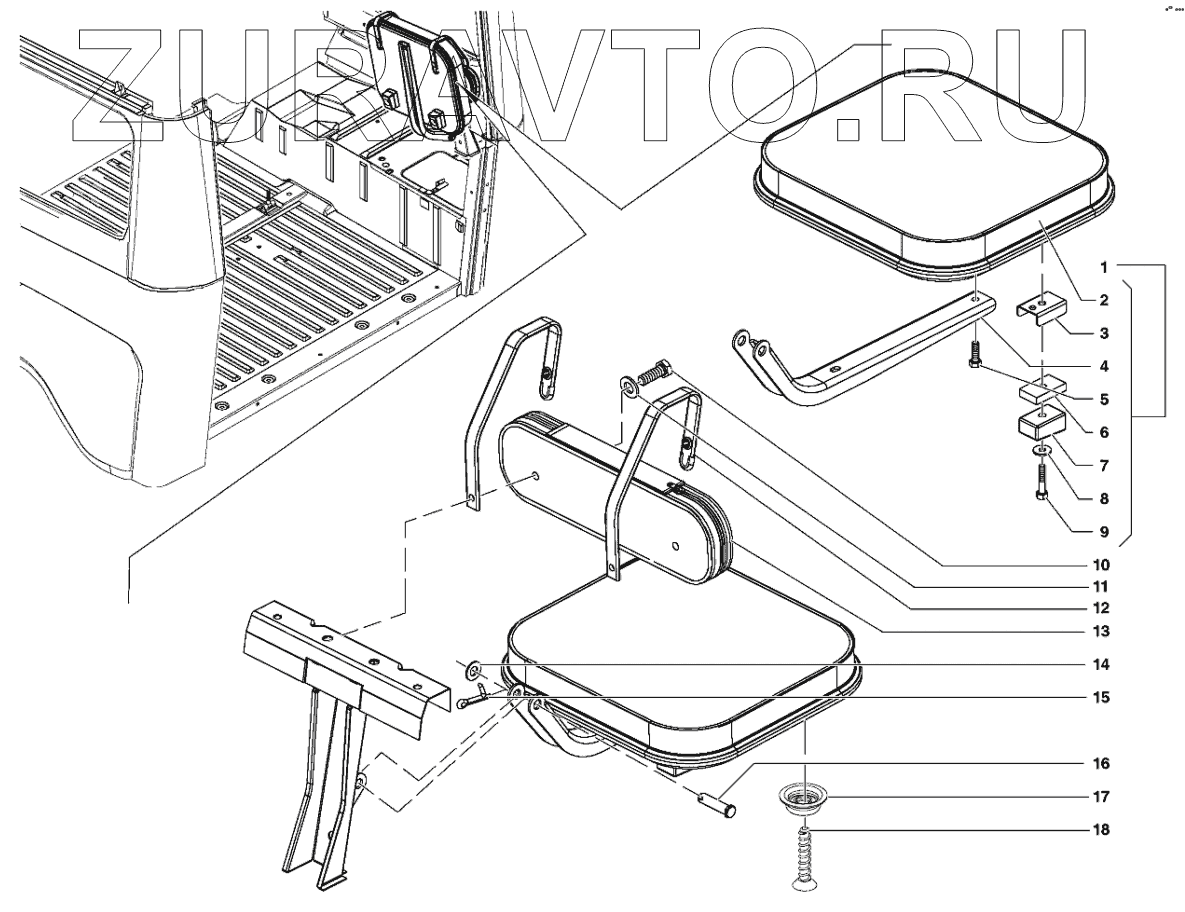 ZURAVTO.RU

1
2
3
4
5
6
7
8
9
10
11
12
13
14
15
16
17
18